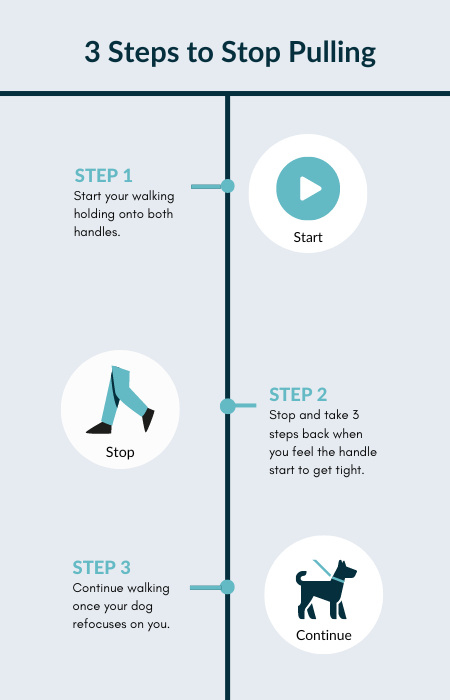 3 Steps to Stop Pulling

STEP 1
Start your walking holding onto both handles.

Start

Stop

STEP 2
Stop and take 3 steps back when you feel the handle start to get tight.

STEP 3
Continue walking once your dog refocuses on you.

Continue